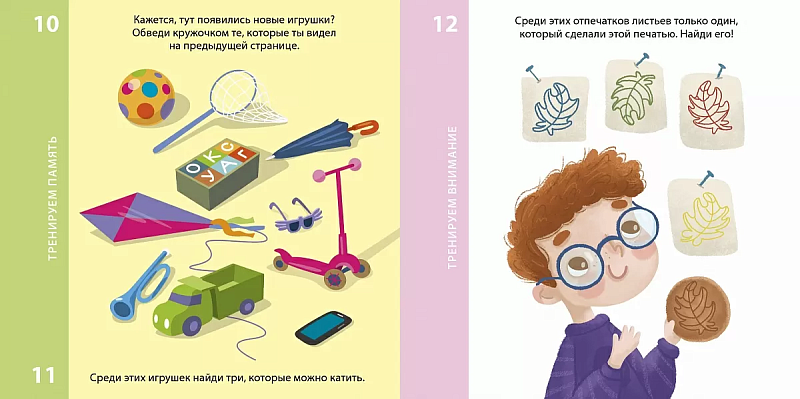 10

Кажется, тут появились новые игрушки? Обведи кружочком те, которые ты видел на предыдущей странице.

ТРЕНИРУЕМ ПАМЯТЬ

О К С
У А Г

11

Среди этих игрушек найди три, которые можно катить.

12

Среди этих отпечатков листьев только один, который сделали этой печатью. Найди его!

ТРЕНИРУЕМ ВНИМАНИЕ